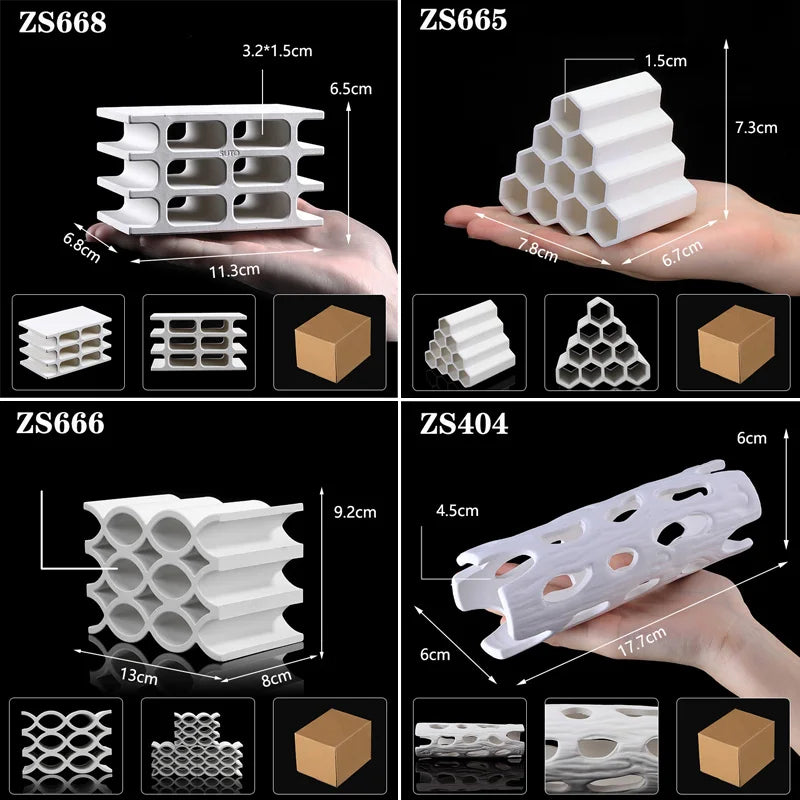 ZS668

3.2*1.5cm

6.5cm

SUTO

6.8cm

11.3cm

ZS665

1.5cm

7.3cm

7.8cm

6.7cm

ZS666

9.2cm

13cm

8cm

ZS404

6cm

4.5cm

6cm

17.7cm